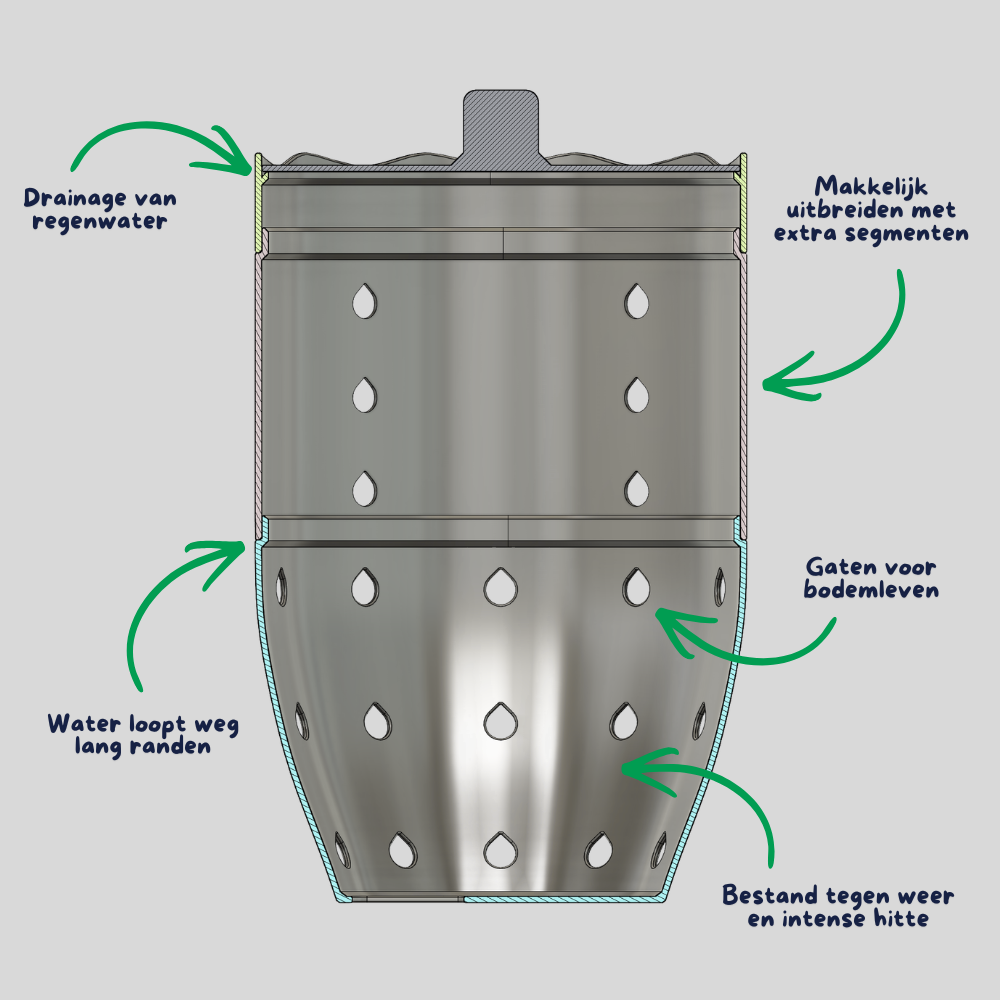 Drainage van regenwater

Makkelijk uitbreiden met extra segmenten

Gaten voor bodemleven

Water loopt weg lang randen

Bestand tegen weer en intense hitte